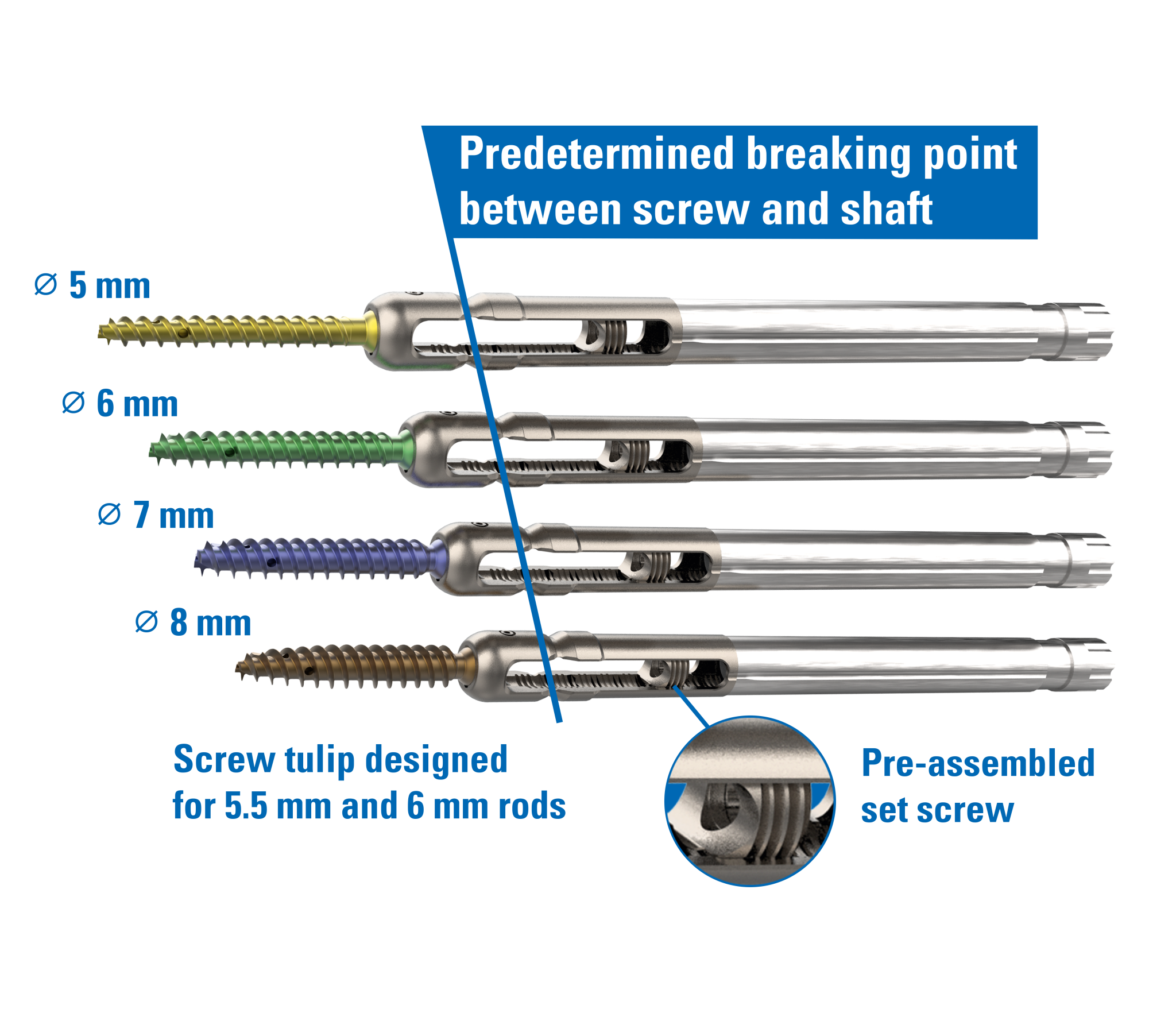 Predetermined breaking point between screw and shaft

∅ 5 mm

∅ 6 mm

∅ 7 mm

∅ 8 mm

Screw tulip designed for 5.5 mm and 6 mm rods

Pre-assembled set screw